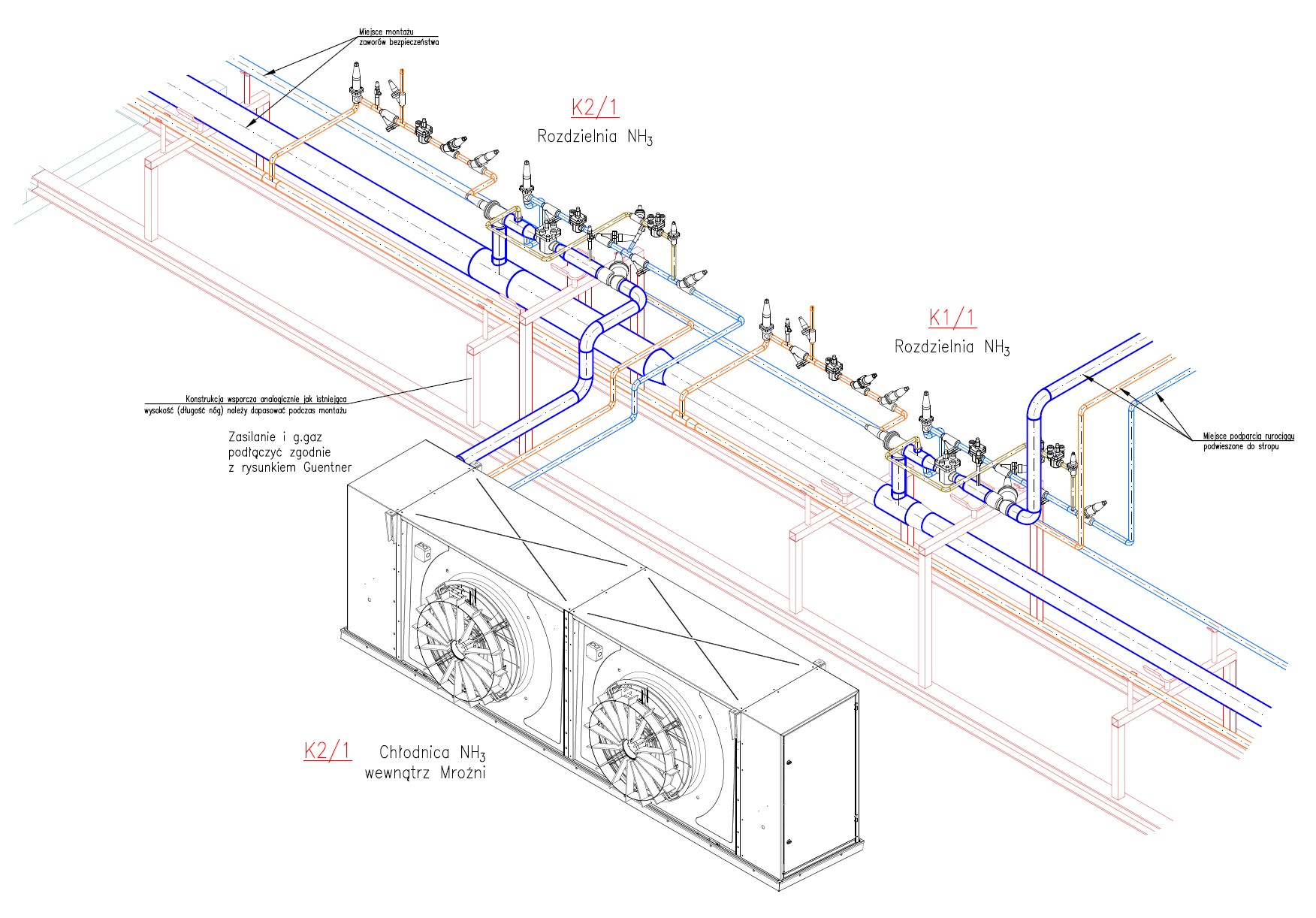 Miejsce montażu zaworów bezpieczeństwa

K2/1
Rozdzielnia $NH_3$

K1/1
Rozdzielnia $NH_3$

Konstrukcja wsporcza analogicznie jak istniejąca wysokość (długość nóg) należy dopasować podczas montażu

Zasilanie i g.gaz podłączyć zgodnie z rysunkiem Guentner

Miejsce podparcia rurociągu podwieszone do stropu

K2/1 Chłodnica $NH_3$ wewnątrz Mroźni